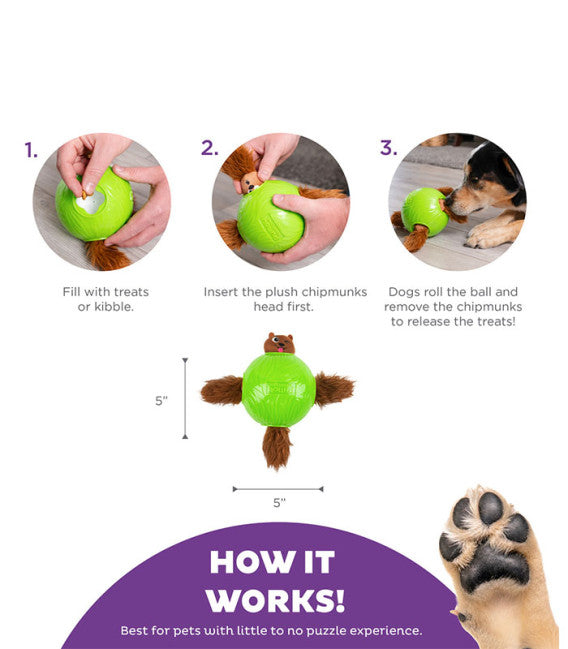 1.

Fill with treats or kibble.

2.

Insert the plush chipmunks head first.

3.

Dogs roll the ball and remove the chipmunks to release the treats!

5"

5"

HOW IT WORKS!

Best for pets with little to no puzzle experience.