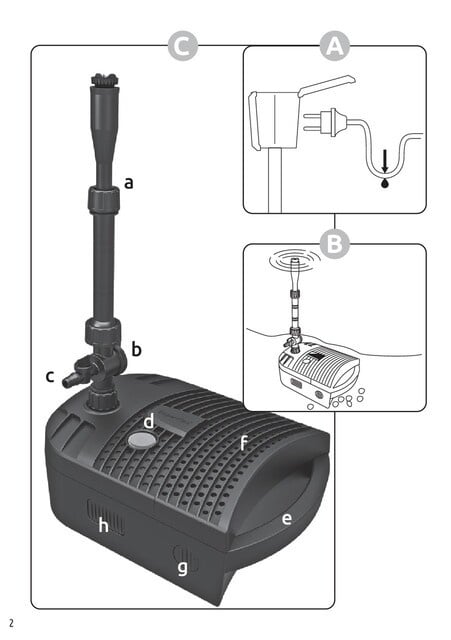 C
A
B
a
b
c
d
f
e
h
g
2